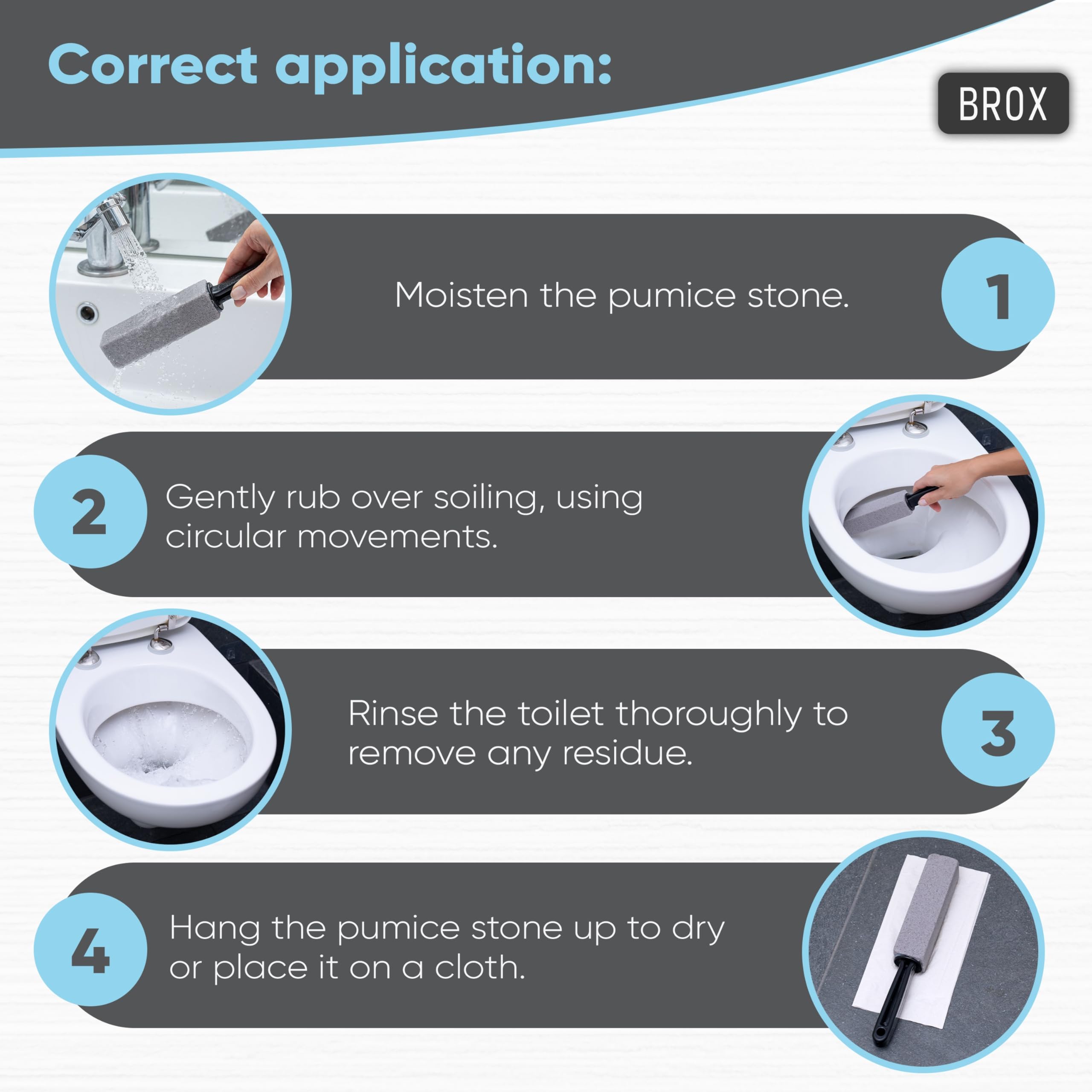 Correct application:

BROX

Moisten the pumice stone.

1

2

Gently rub over soiling, using circular movements.

Rinse the toilet thoroughly to remove any residue.

3

4

Hang the pumice stone up to dry or place it on a cloth.