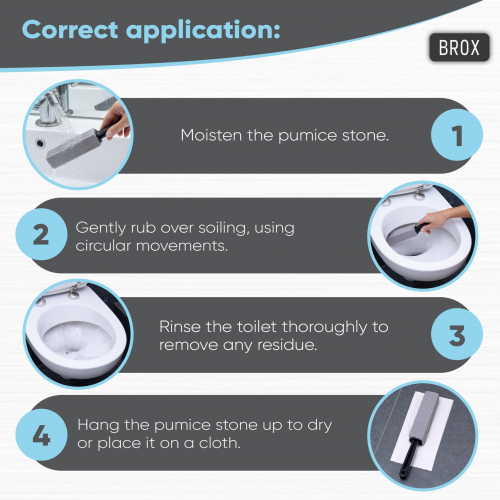 Correct application:

BROX

Moisten the pumice stone.

1

2

Gently rub over soiling, using circular movements.

Rinse the toilet thoroughly to remove any residue.

3

4

Hang the pumice stone up to dry or place it on a cloth.