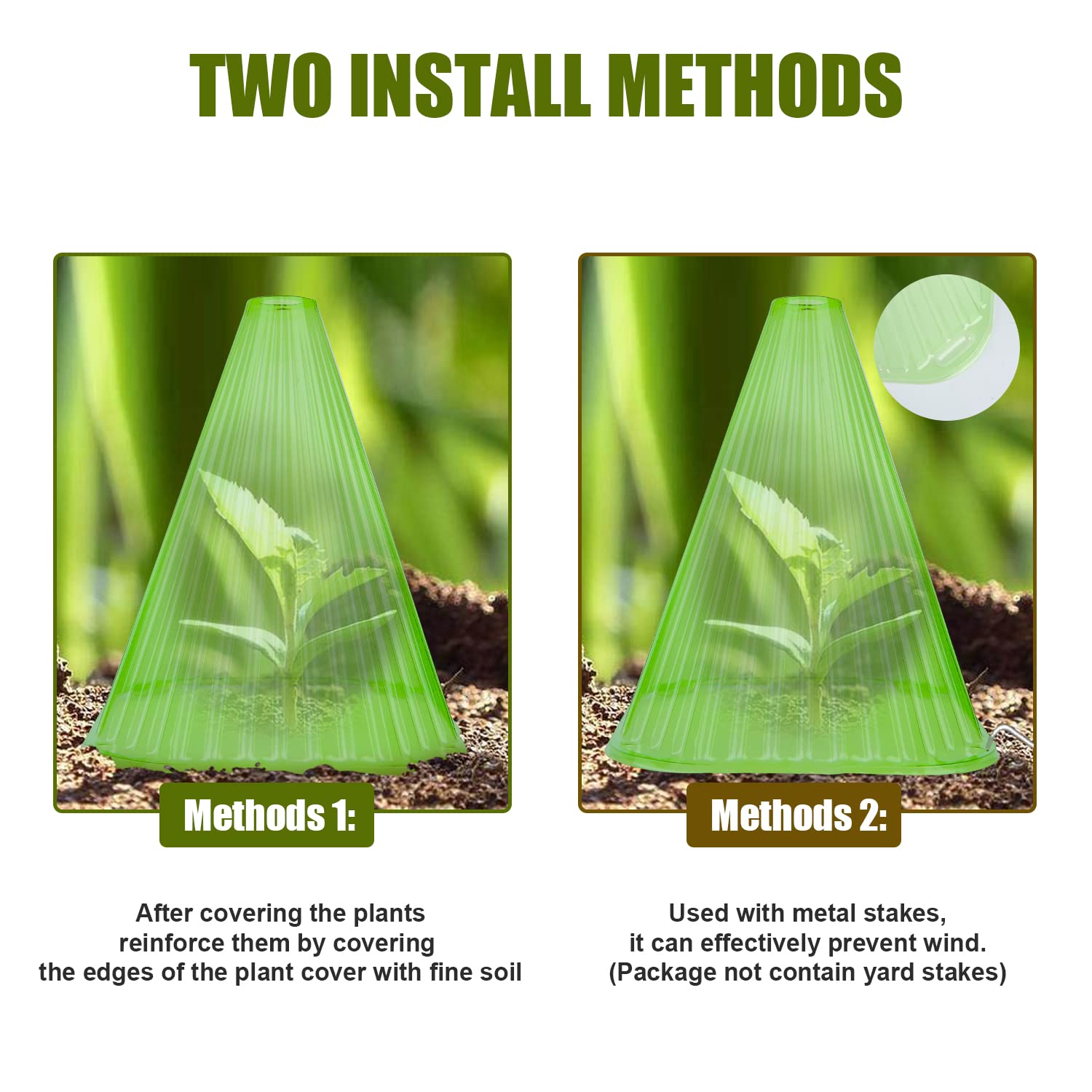 TWO INSTALL METHODS

Methods 1:

After covering the plants reinforce them by covering the edges of the plant cover with fine soil

Methods 2:

Used with metal stakes, it can effectively prevent wind. (Package not contain yard stakes)