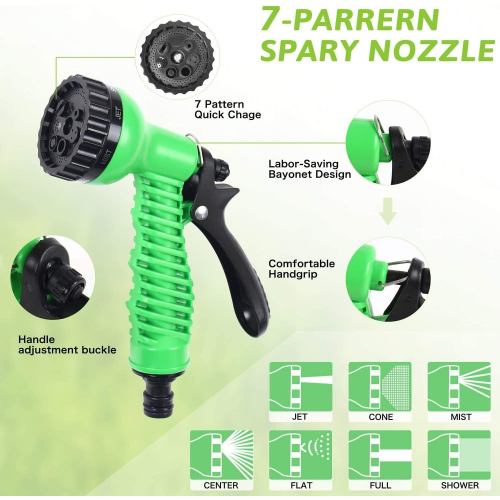 7-PARRERN SPARY NOZZLE

7 Pattern Quick Chage

JET

MIST

Labor-Saving Bayonet Design

Comfortable Handgrip

Handle adjustment buckle

JET

CONE

MIST

CENTER

FLAT

FULL

SHOWER